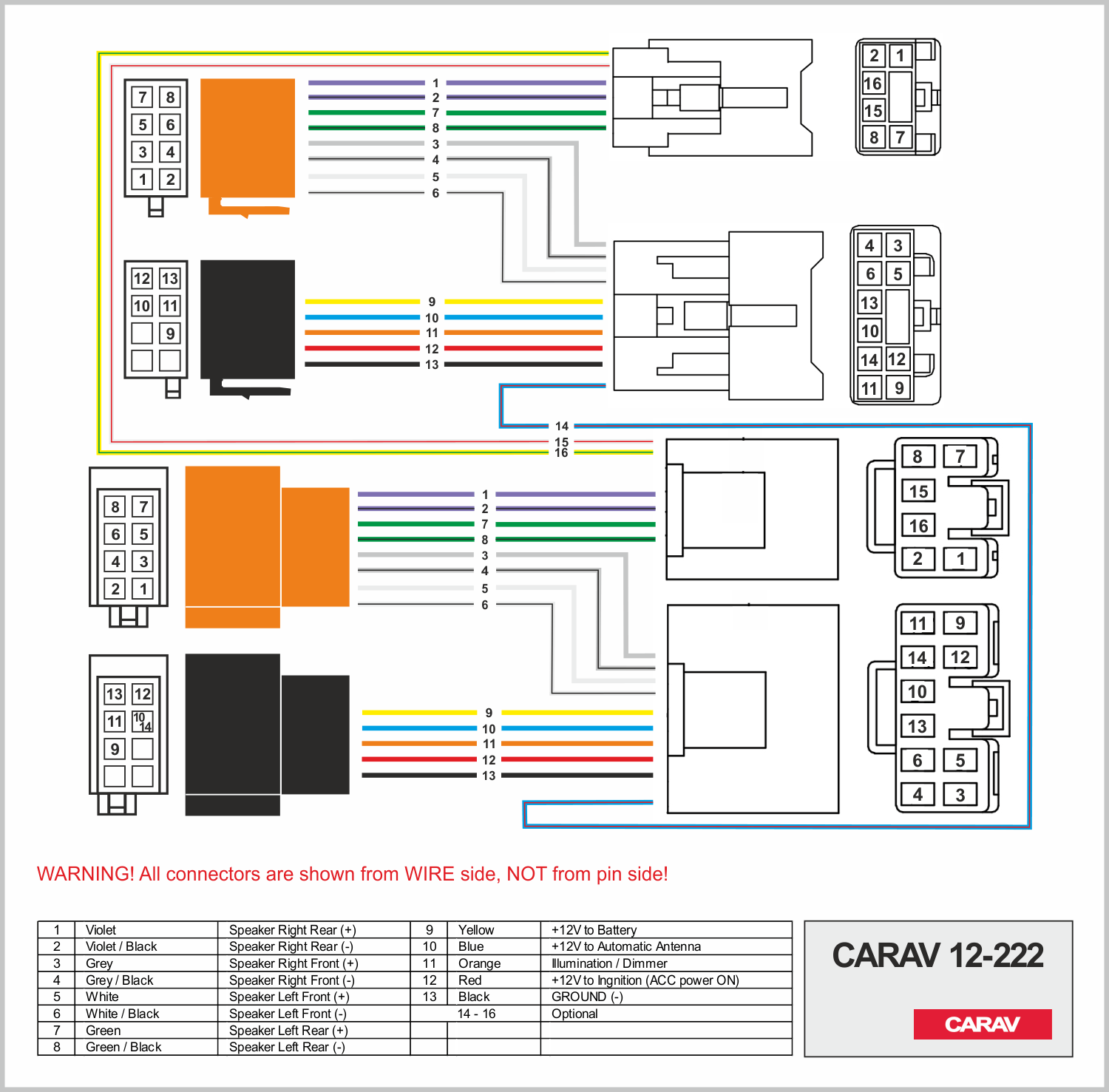 7 8
5 6
3 4
1 2

1
2
7
8
3
4
5
6

2 1
16
15
8 7

12 13
10 11
9

9
10
11
12
13

4 3
6 5
13
10
14 12
11 9

14
15
16

8 7
6 5
4 3
2 1

1
2
7
8
3
4
5
6

8 7
15
16
2 1

13 12
11 10 14
9

9
10
11
12
13

11 9
14 12
10
13
6 5
4 3

WARNING! All connectors are shown from WIRE side, NOT from pin side!

| 1 | Violet | Speaker Right Rear (+) | 9 | Yellow | +12V to Battery |
|---|---|---|---|---|---|
| 2 | Violet / Black | Speaker Right Rear (-) | 10 | Blue | +12V to Automatic Antenna |
| 3 | Grey | Speaker Right Front (+) | 11 | Orange | Illumination / Dimmer |
| 4 | Grey / Black | Speaker Right Front (-) | 12 | Red | +12V to Ingnition (ACC power ON) |
| 5 | White | Speaker Left Front (+) | 13 | Black | GROUND (-) |
| 6 | White / Black | Speaker Left Front (-) | | 14 - 16 | Optional |
| 7 | Green | Speaker Left Rear (+) | | | |
| 8 | Green / Black | Speaker Left Rear (-) | | | |

CARAV 12-222
CARAV